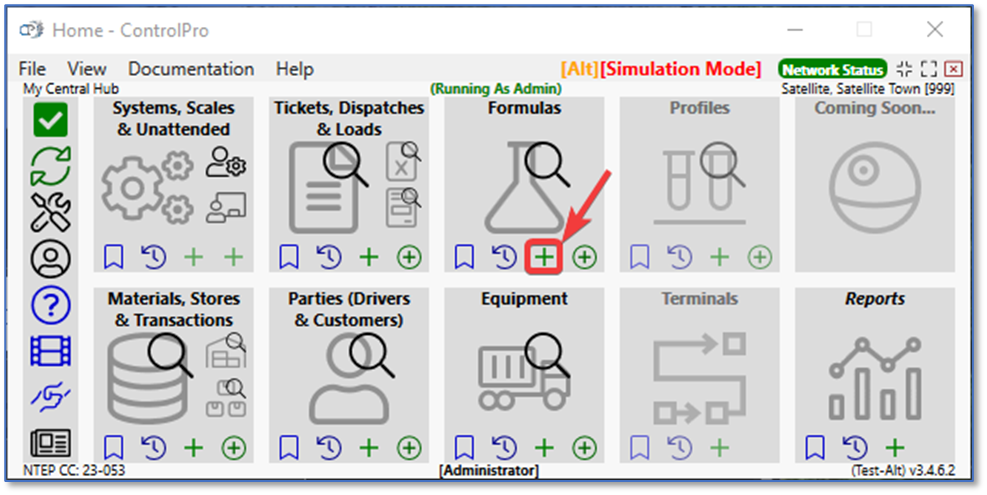 Home - ControlPro

File View Documentation Help

[Alt][Simulation Mode] Network Status

My Central Hub (Running As Admin) Satellite, Satellite Town [999]

Systems, Scales & Unattended

Tickets, Dispatches & Loads

Formulas

Profiles

Coming Soon...

Materials, Stores & Transactions

Parties (Drivers & Customers)

Equipment

Terminals

Reports

NTEP CC: 23-053 [Administrator] (Test-Alt) v3.4.6.2