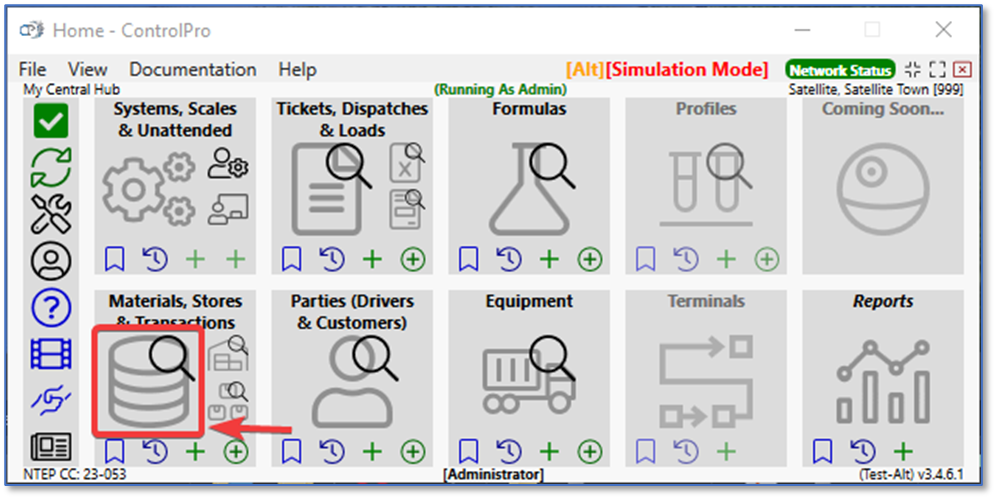 Home - ControlPro

File View Documentation Help [Alt][Simulation Mode] Network Status

My Central Hub (Running As Admin) Satellite, Satellite Town [999]

Systems, Scales & Unattended

Tickets, Dispatches & Loads

Formulas

Profiles

Coming Soon...

Materials, Stores & Transactions

Parties (Drivers & Customers)

Equipment

Terminals

Reports

NTEP CC: 23-053 [Administrator] (Test-Alt) v3.4.6.1